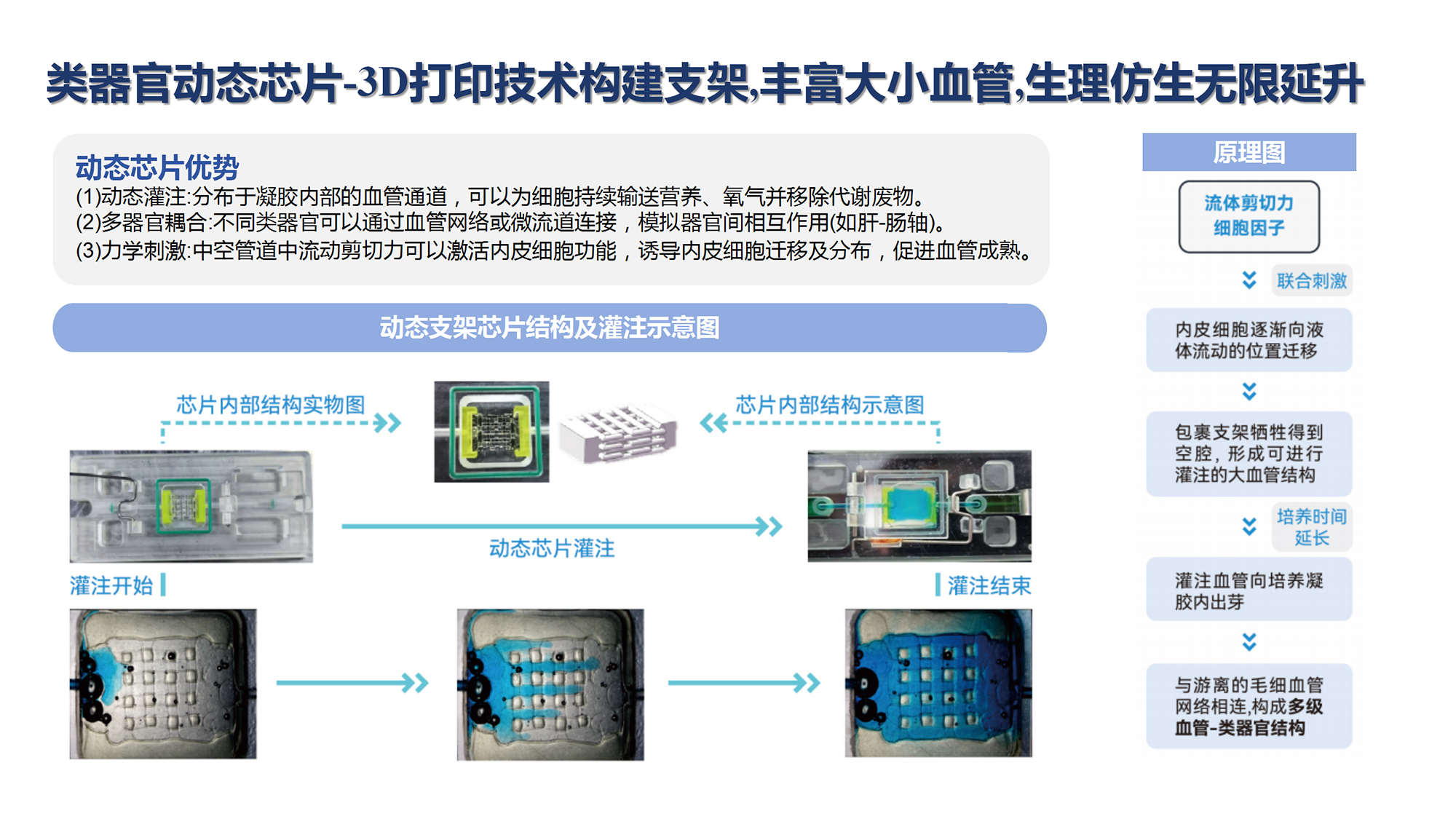 类器官动态芯片-3D打印技术构建支架,丰富大小血管,生理仿生无限延升

动态芯片优势
(1)动态灌注:分布于凝胶内部的血管通道，可以为细胞持续输送营养、氧气并移除代谢废物。
(2)多器官耦合:不同类器官可以通过血管网络或微流道连接，模拟器官间相互作用(如肝-肠轴)。
(3)力学刺激:中空管道中流动剪切力可以激活内皮细胞功能，诱导内皮细胞迁移及分布，促进血管成熟。

动态支架芯片结构及灌注示意图

芯片内部结构实物图

芯片内部结构示意图

动态芯片灌注

灌注开始

灌注结束

原理图

流体剪切力
细胞因子

联合刺激

内皮细胞逐渐向液体流动的位置迁移

包裹支架牺牲得到空腔，形成可进行灌注的大血管结构

培养时间延长

灌注血管向培养凝胶内出芽

与游离的毛细血管网络相连,构成多级血管-类器官结构